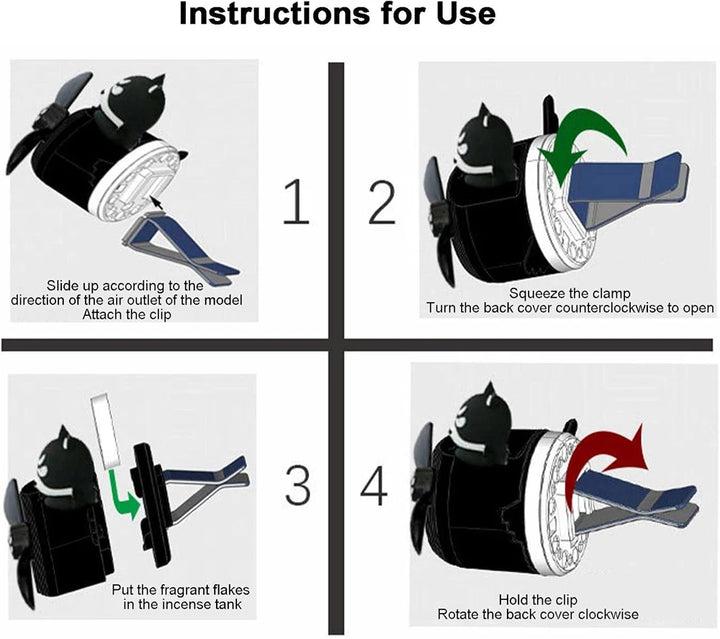 Instructions for Use

Slide up according to the direction of the air outlet of the model
Attach the clip

1

2

Squeeze the clamp
Turn the back cover counterclockwise to open

Put the fragrant flakes in the incense tank

3

4

Hold the clip
Rotate the back cover clockwise