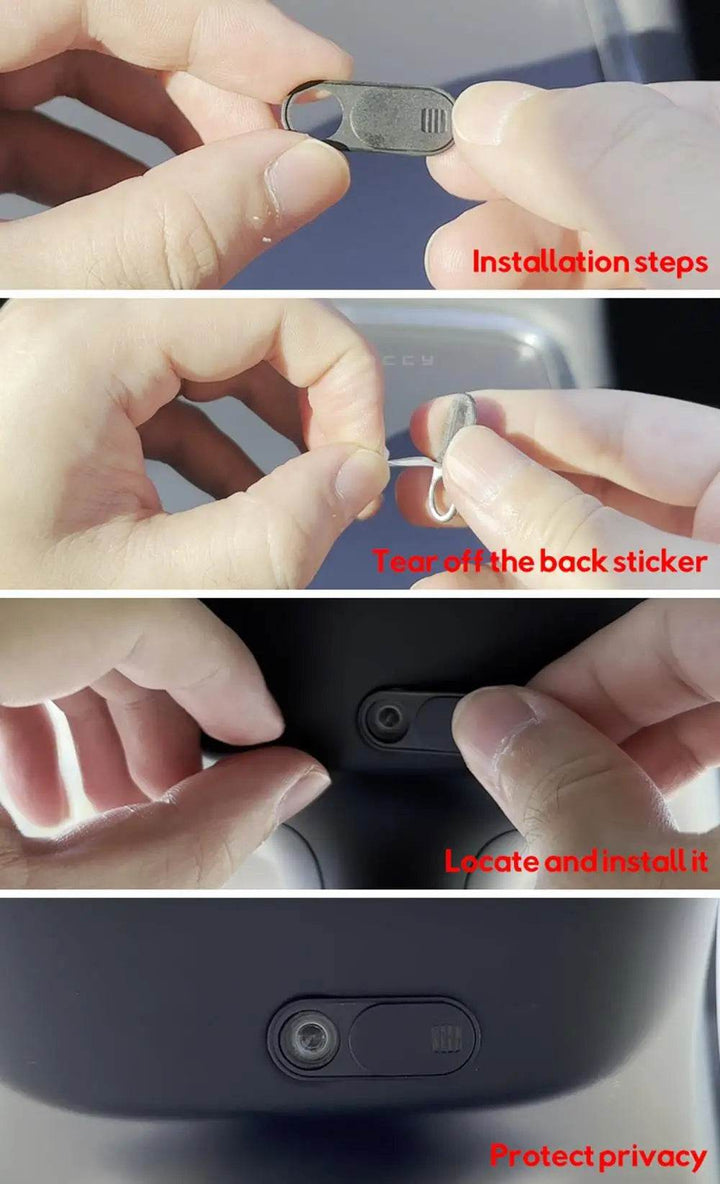 Installation steps

Tear off the back sticker

Locate and install it

Protect privacy