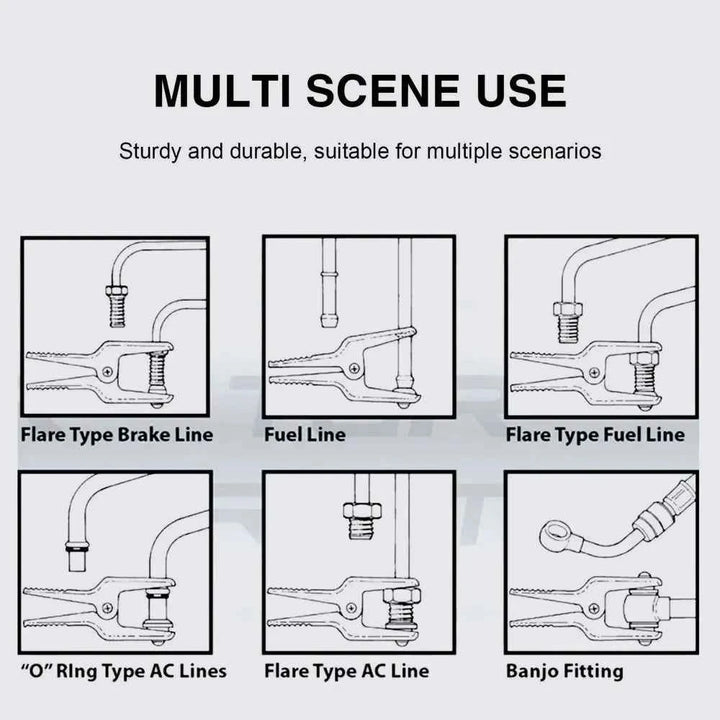 MULTI SCENE USE

Sturdy and durable, suitable for multiple scenarios

Flare Type Brake Line

Fuel Line

Flare Type Fuel Line

"O" RIng Type AC Lines

Flare Type AC Line

Banjo Fitting