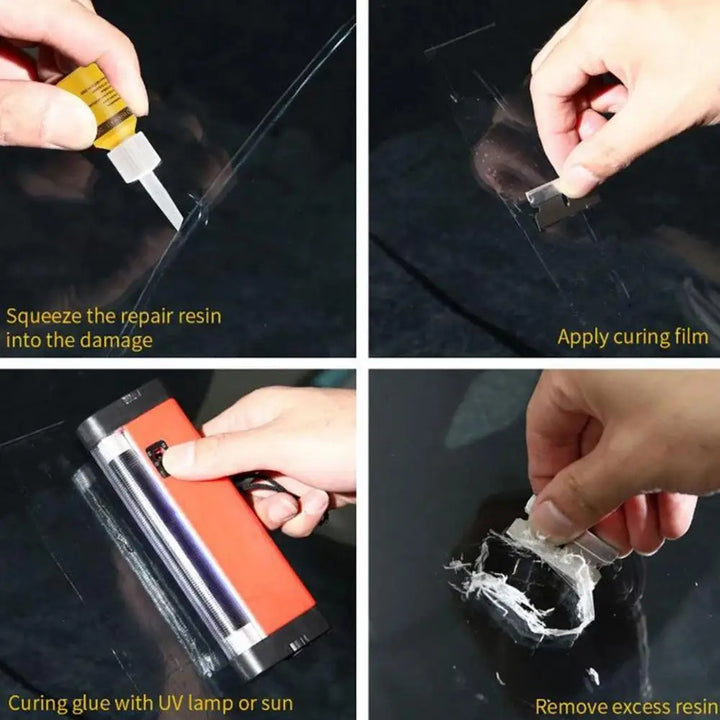 Squeeze the repair resin into the damage

Apply curing film

Curing glue with UV lamp or sun

Remove excess resin