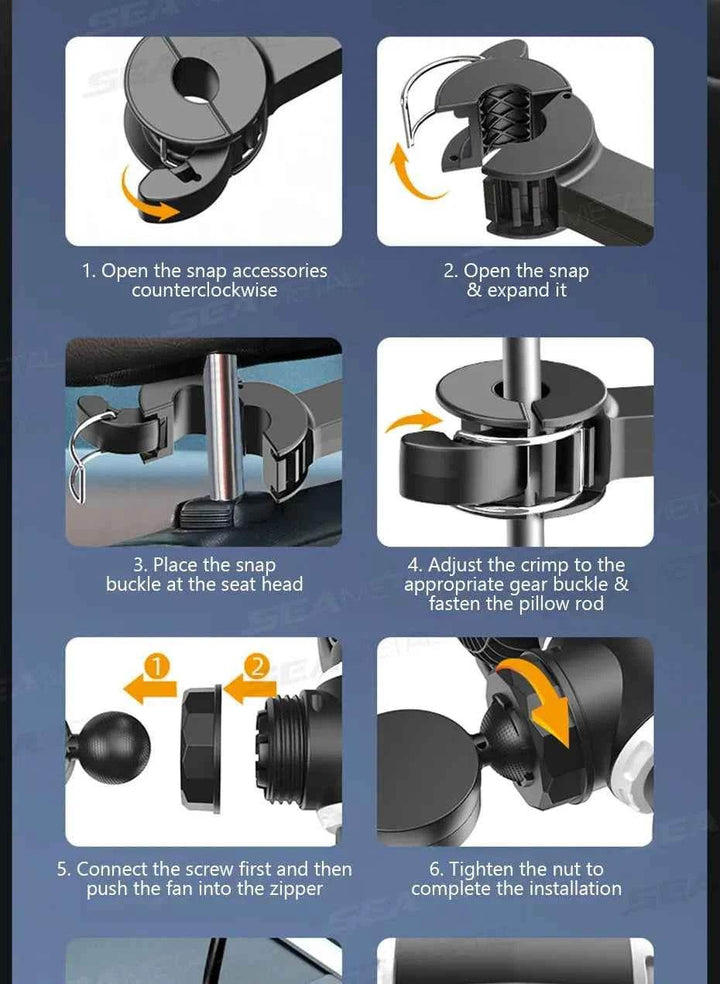 1. Open the snap accessories counterclockwise

2. Open the snap & expand it

3. Place the snap buckle at the seat head

4. Adjust the crimp to the appropriate gear buckle & fasten the pillow rod

1

2

5. Connect the screw first and then push the fan into the zipper

6. Tighten the nut to complete the installation