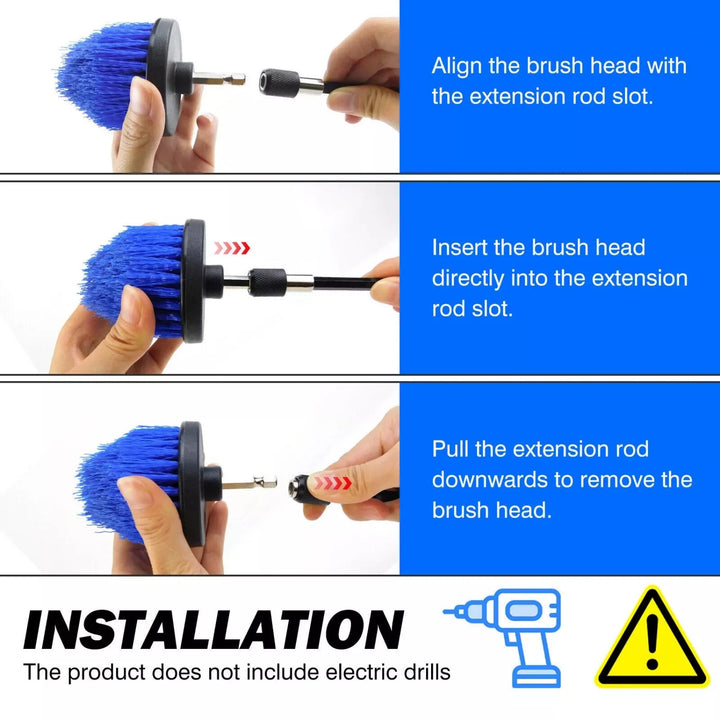 Align the brush head with the extension rod slot.

Insert the brush head directly into the extension rod slot.

Pull the extension rod downwards to remove the brush head.

INSTALLATION

The product does not include electric drills