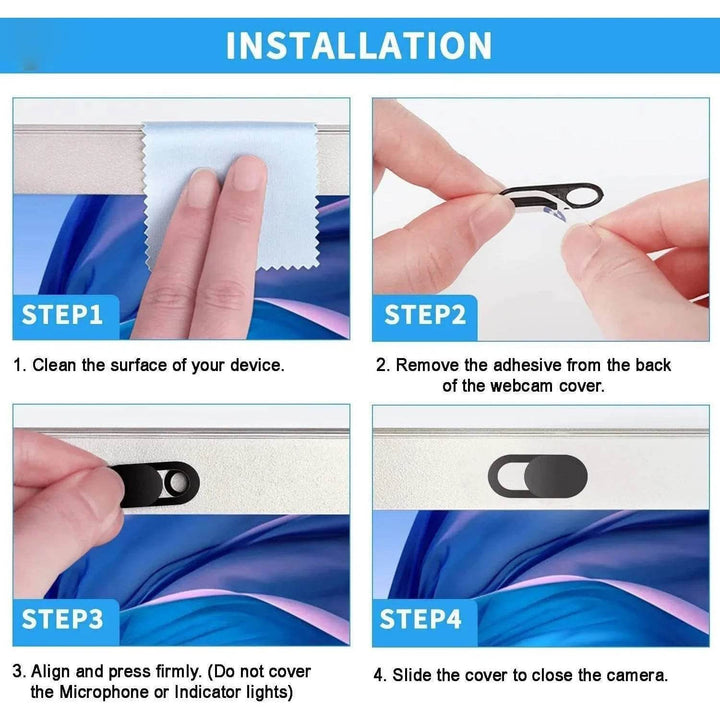 INSTALLATION

STEP1

1. Clean the surface of your device.

STEP2

2. Remove the adhesive from the back of the webcam cover.

STEP3

3. Align and press firmly. (Do not cover the Microphone or Indicator lights)

STEP4

4. Slide the cover to close the camera.