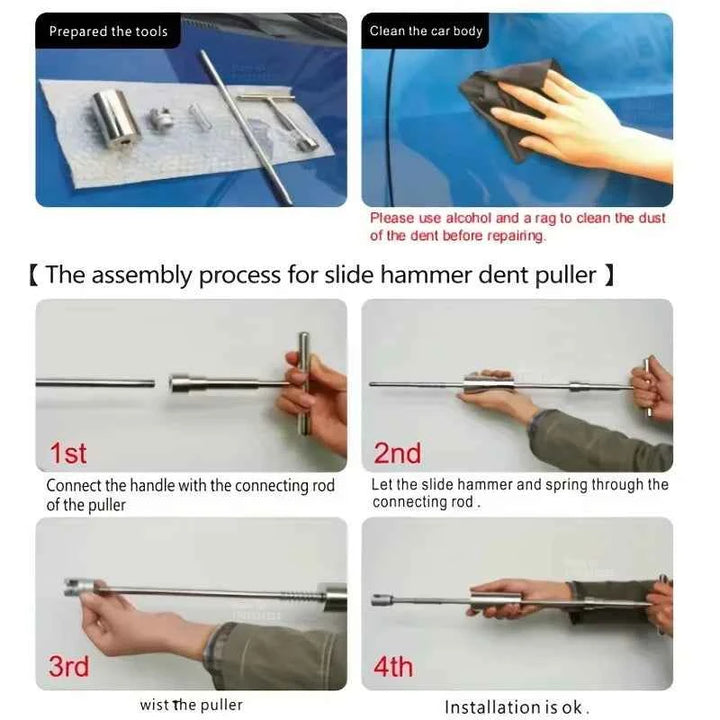 Prepared the tools

Clean the car body

Please use alcohol and a rag to clean the dust of the dent before repairing.

【 The assembly process for slide hammer dent puller 】

1st

Connect the handle with the connecting rod of the puller

2nd

Let the slide hammer and spring through the connecting rod .

3rd

wist the puller

4th

Installation is ok .