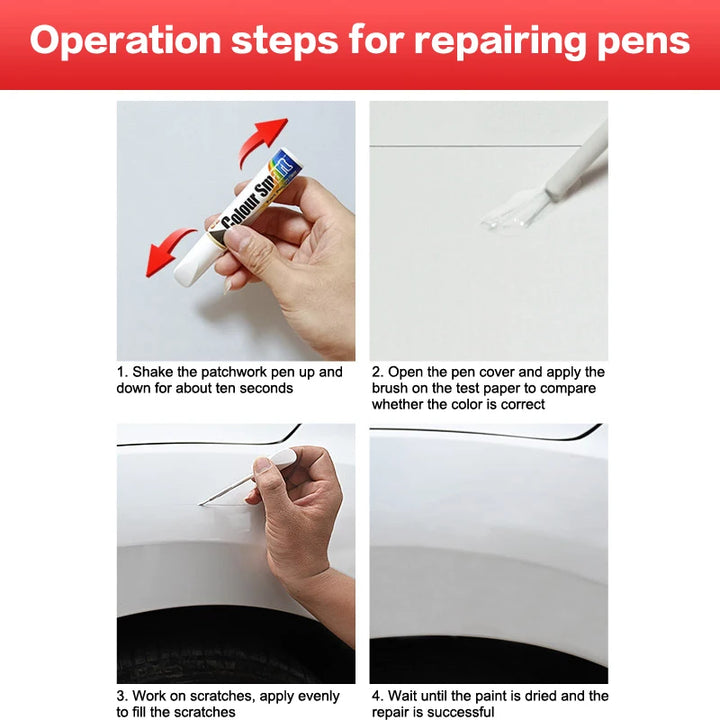 Operation steps for repairing pens

Colour Smart

1. Shake the patchwork pen up and down for about ten seconds

2. Open the pen cover and apply the brush on the test paper to compare whether the color is correct

3. Work on scratches, apply evenly to fill the scratches

4. Wait until the paint is dried and the repair is successful