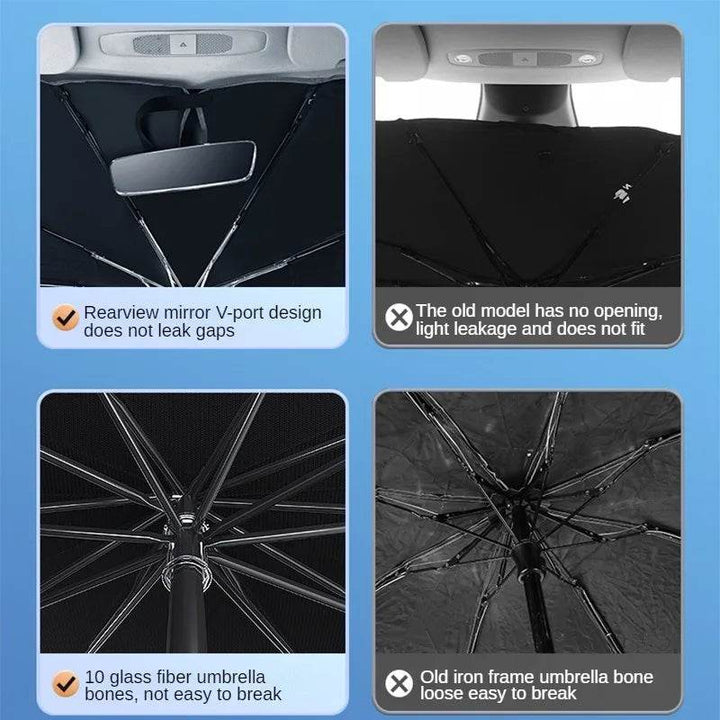 Rearview mirror V-port design does not leak gaps

The old model has no opening, light leakage and does not fit

10 glass fiber umbrella bones, not easy to break

Old iron frame umbrella bone loose easy to break