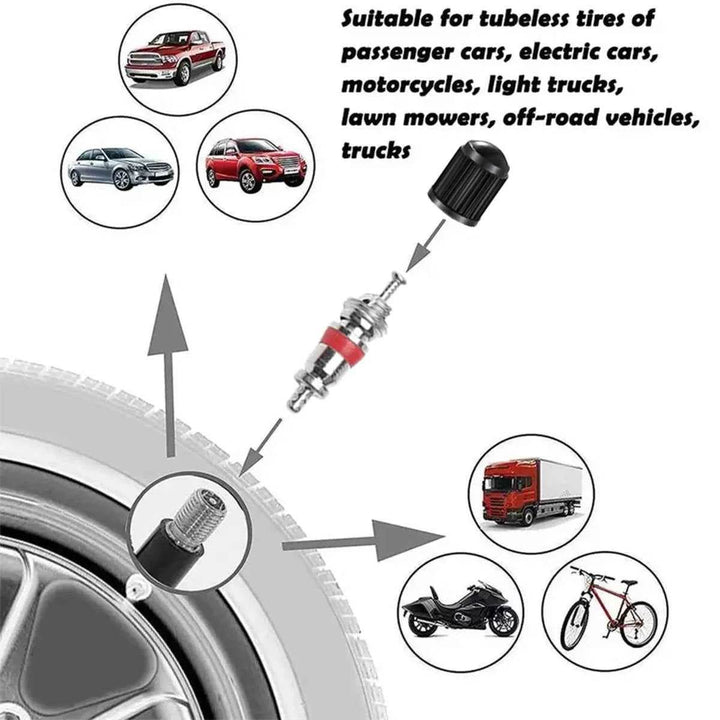 Suitable for tubeless tires of passenger cars, electric cars, motorcycles, light trucks, lawn mowers, off-road vehicles, trucks