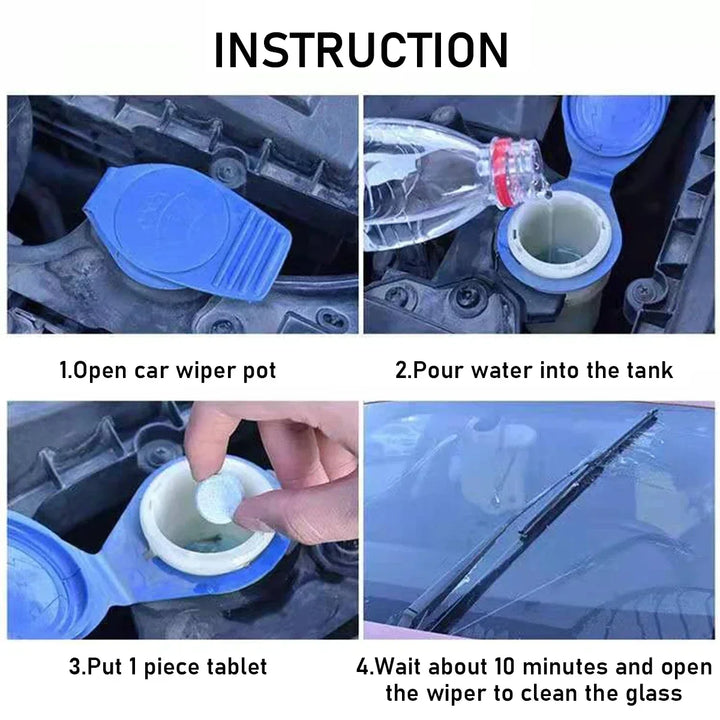 INSTRUCTION

1.Open car wiper pot

2.Pour water into the tank

3.Put 1 piece tablet

4.Wait about 10 minutes and open the wiper to clean the glass